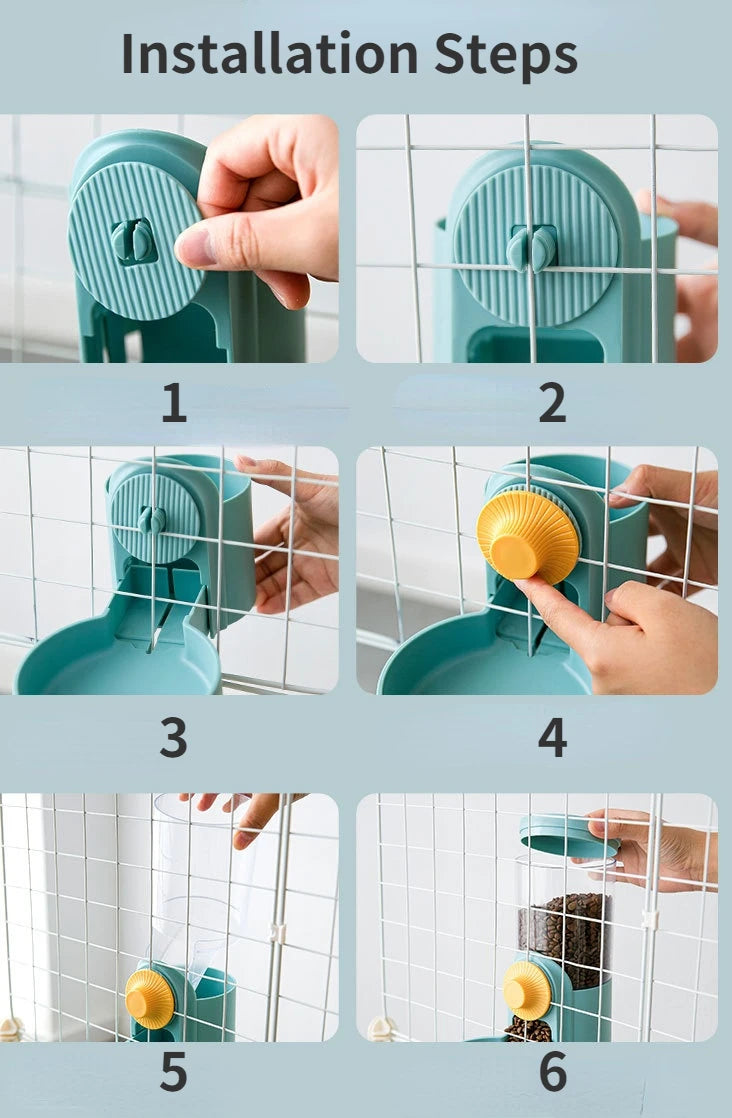 Installation Steps

1

2

3

4

5

6